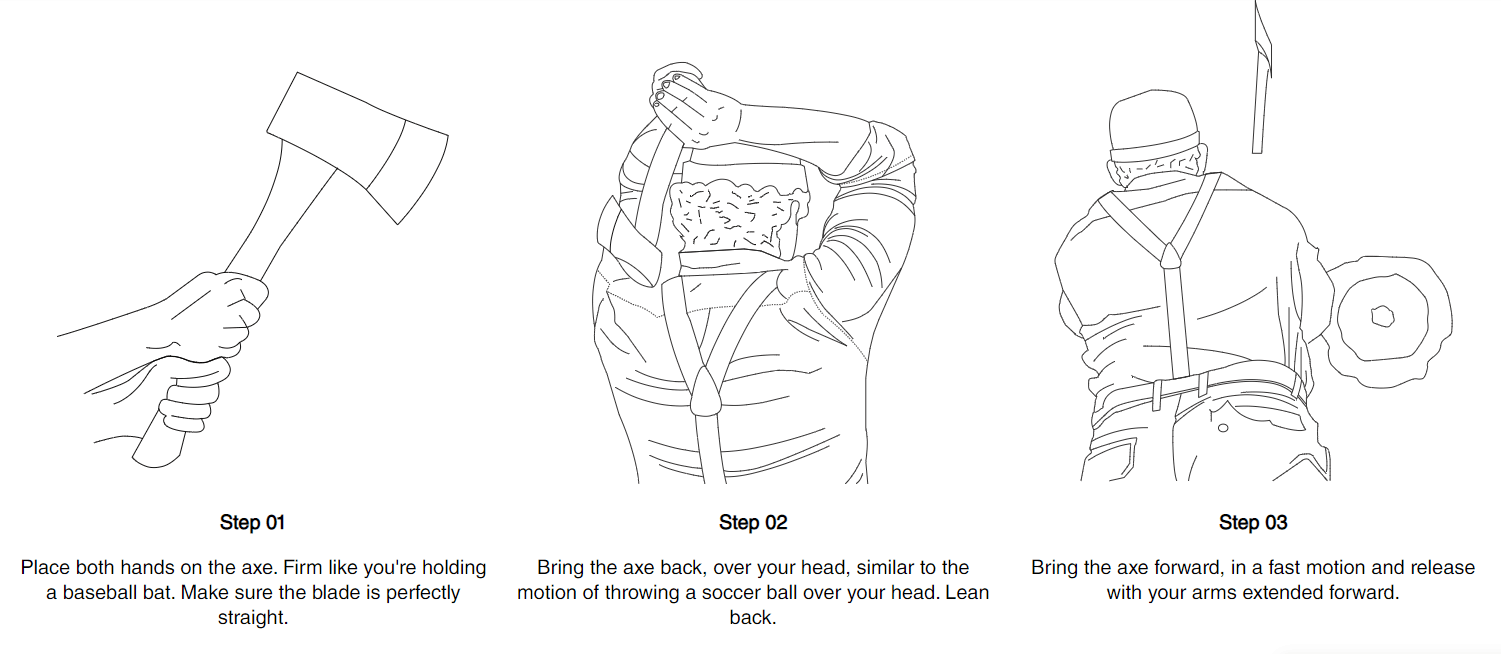 Step 01

Place both hands on the axe. Firm like you're holding a baseball bat. Make sure the blade is perfectly straight.

Step 02

Bring the axe back, over your head, similar to the motion of throwing a soccer ball over your head. Lean back.

Step 03

Bring the axe forward, in a fast motion and release with your arms extended forward.